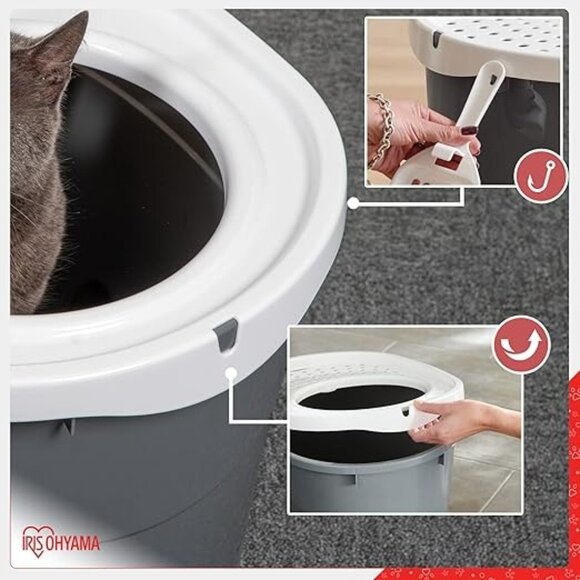 IRIS OHYAMA